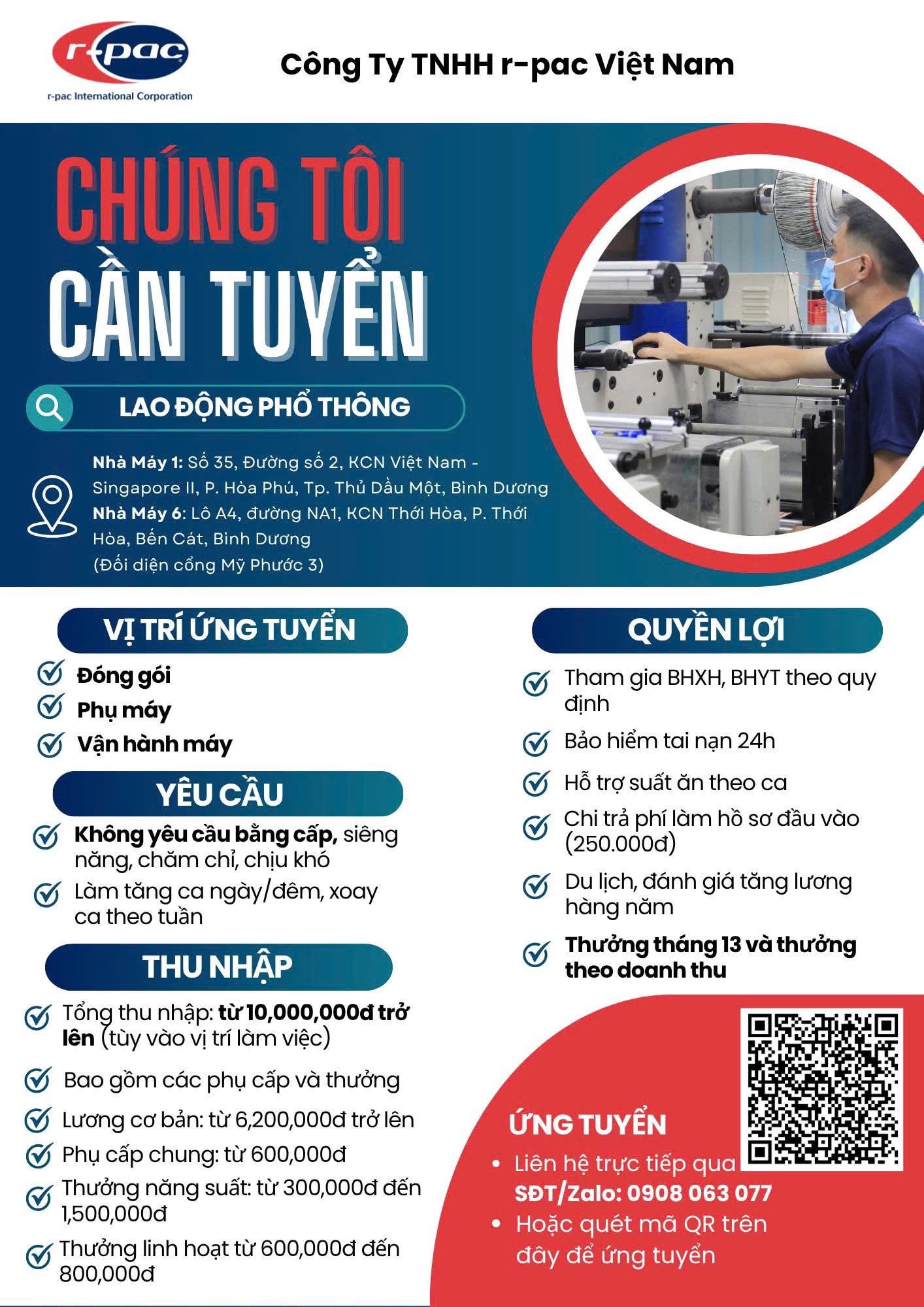 r-pac
r-pac International Corporation

Công Ty TNHH r-pac Việt Nam

CHÚNG TÔI
CẦN TUYỂN

LAO ĐỘNG PHỔ THÔNG

Nhà Máy 1: Số 35, Đường số 2, KCN Việt Nam - Singapore II, P. Hòa Phú, Tp. Thủ Dầu Một, Bình Dương
Nhà Máy 6: Lô A4, đường NA1, KCN Thới Hòa, P. Thới Hòa, Bến Cát, Bình Dương
(Đối diện cổng Mỹ Phước 3)

VỊ TRÍ ỨNG TUYỂN

Đóng gói
Phụ máy
Vận hành máy

YÊU CẦU

Không yêu cầu bằng cấp, siêng năng, chăm chỉ, chịu khó
Làm tăng ca ngày/đêm, xoay ca theo tuần

THU NHẬP

Tổng thu nhập: từ 10,000,000đ trở lên (tùy vào vị trí làm việc)
Bao gồm các phụ cấp và thưởng
Lương cơ bản: từ 6,200,000đ trở lên
Phụ cấp chung: từ 600,000đ
Thưởng năng suất: từ 300,000đ đến 1,500,000đ
Thưởng linh hoạt từ 600,000đ đến 800,000đ

QUYỀN LỢI

Tham gia BHXH, BHYT theo quy định
Bảo hiểm tai nạn 24h
Hỗ trợ suất ăn theo ca
Chi trả phí làm hồ sơ đầu vào (250.000đ)
Du lịch, đánh giá tăng lương hàng năm
Thưởng tháng 13 và thưởng theo doanh thu

ỨNG TUYỂN

• Liên hệ trực tiếp qua SĐT/Zalo: 0908 063 077
• Hoặc quét mã QR trên đây để ứng tuyển